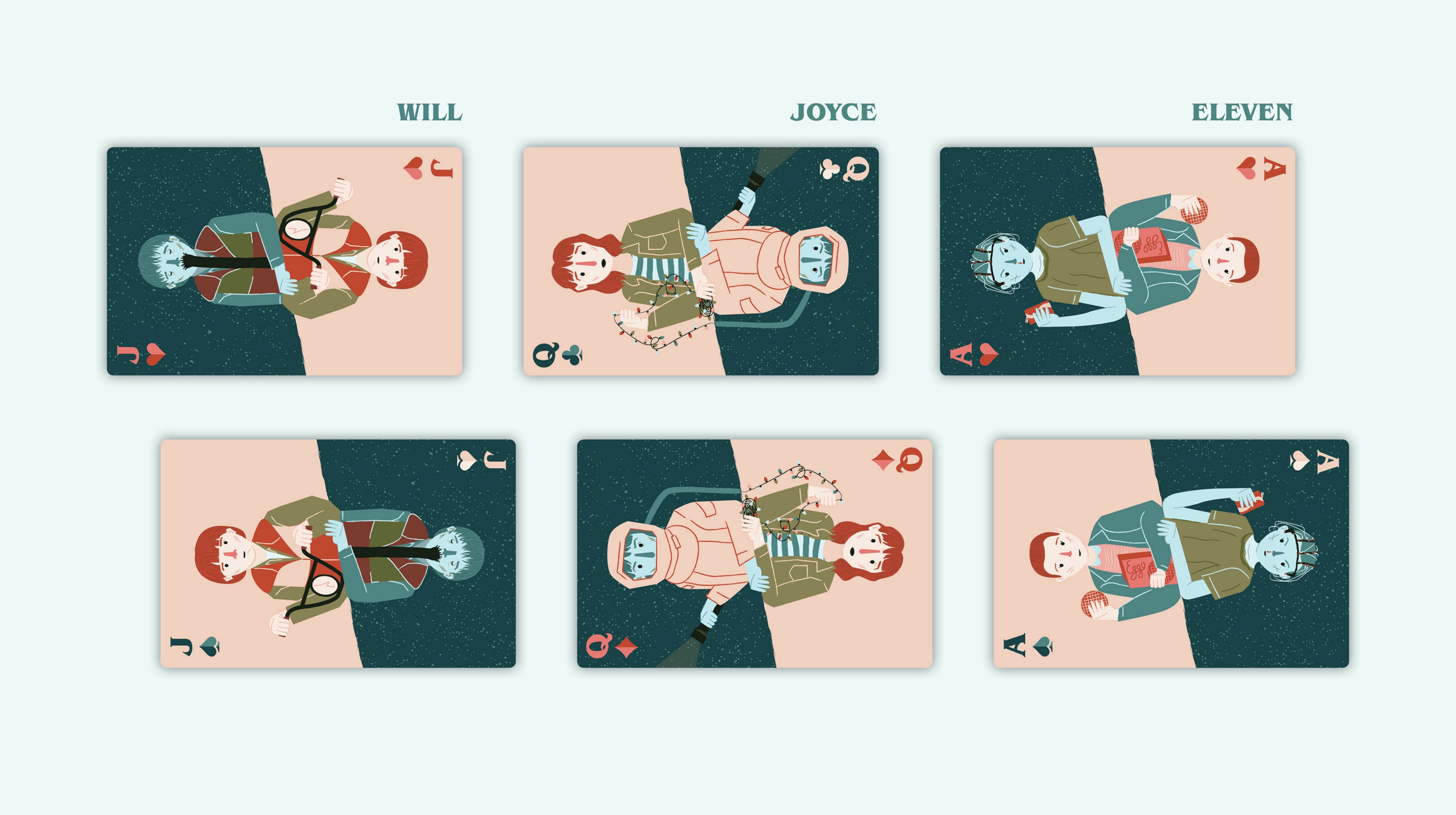 WILL

JOYCE

ELEVEN

J

J

Q

Q

A

Eggo

A

J

J

Q

Q

A

Eggo

A